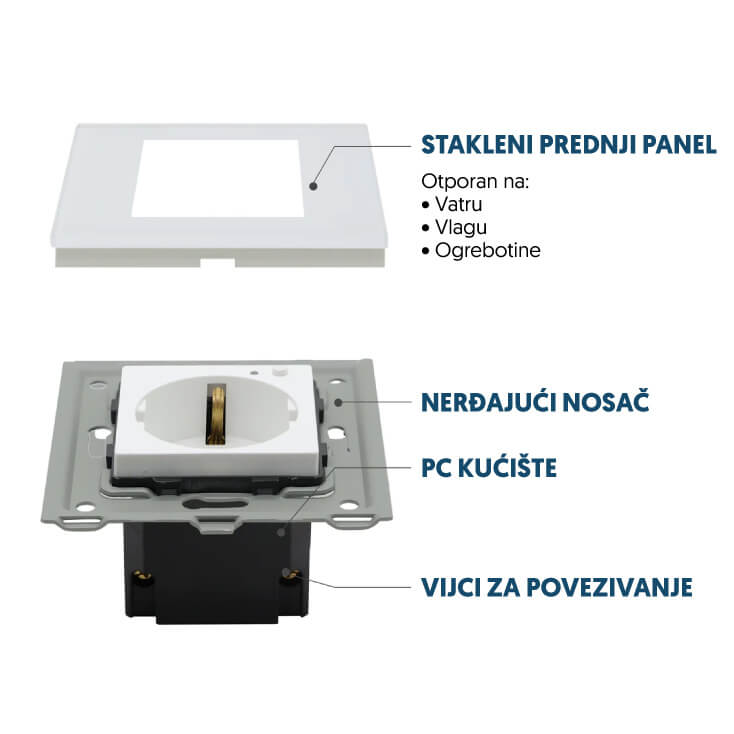 STAKLENI PREDNJI PANEL

Otporan na:
• Vatru
• Vlagu
• Ogrebotine

NERĐAJUĆI NOSAČ

PC KUĆIŠTE

VIJCI ZA POVEZIVANJE