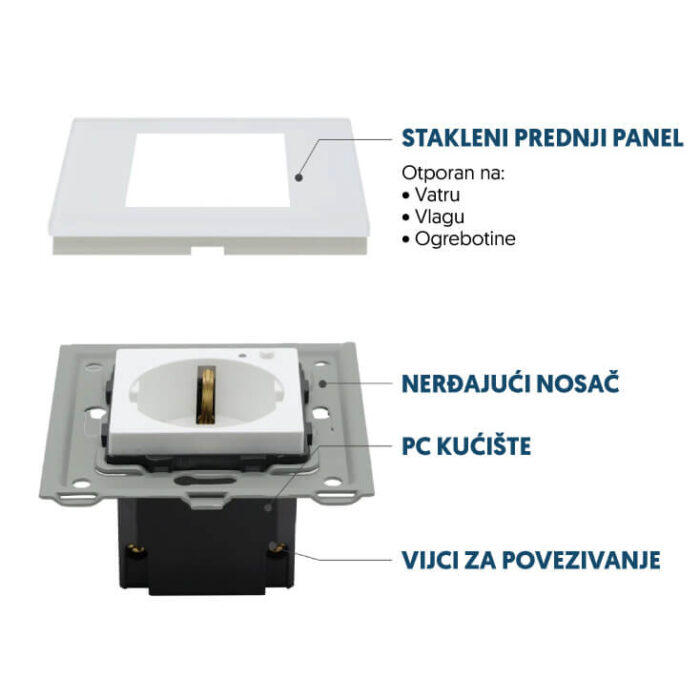 STAKLENI PREDNJI PANEL

Otporan na:
• Vatru
• Vlagu
• Ogrebotine

NERĐAJUĆI NOSAČ

PC KUĆIŠTE

VIJCI ZA POVEZIVANJE